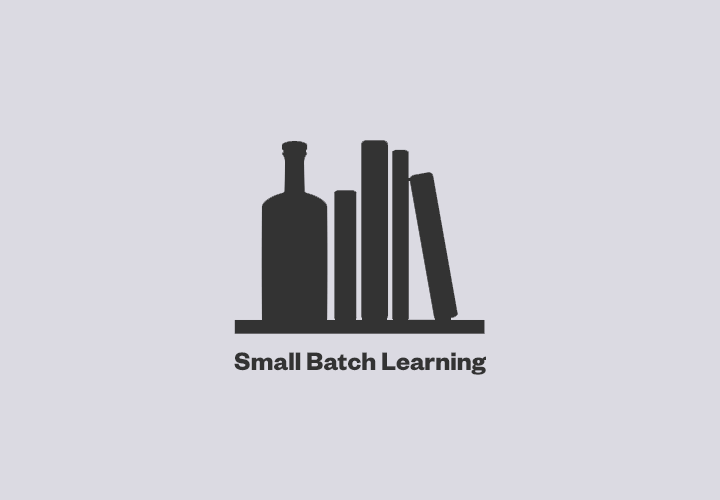 Small Batch Learning